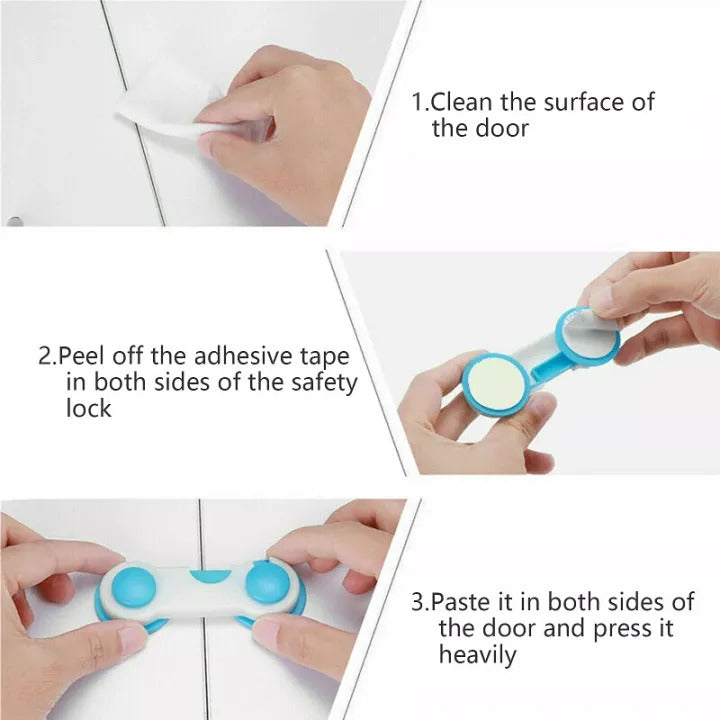 1.Clean the surface of the door

2.Peel off the adhesive tape in both sides of the safety lock

3.Paste it in both sides of the door and press it heavily